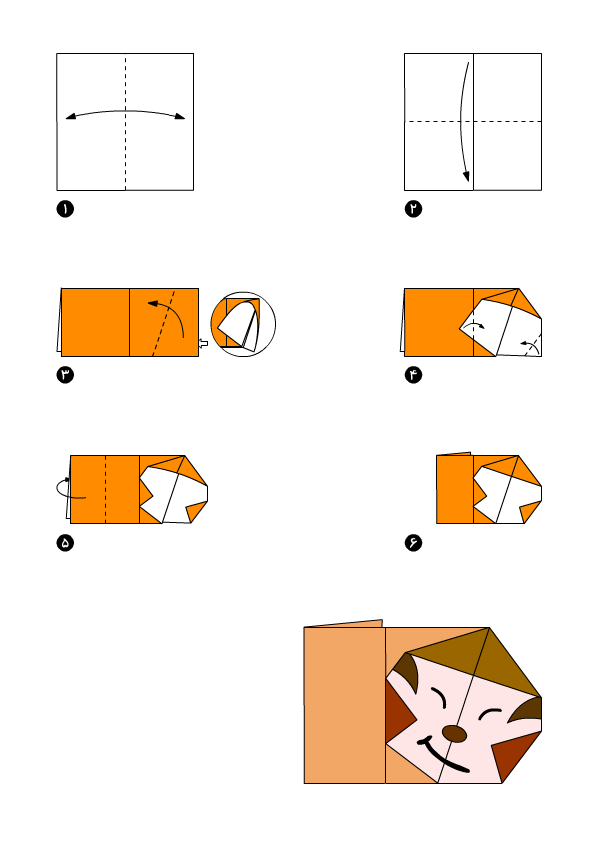 ۱

۲

۳

۴

۵

۶