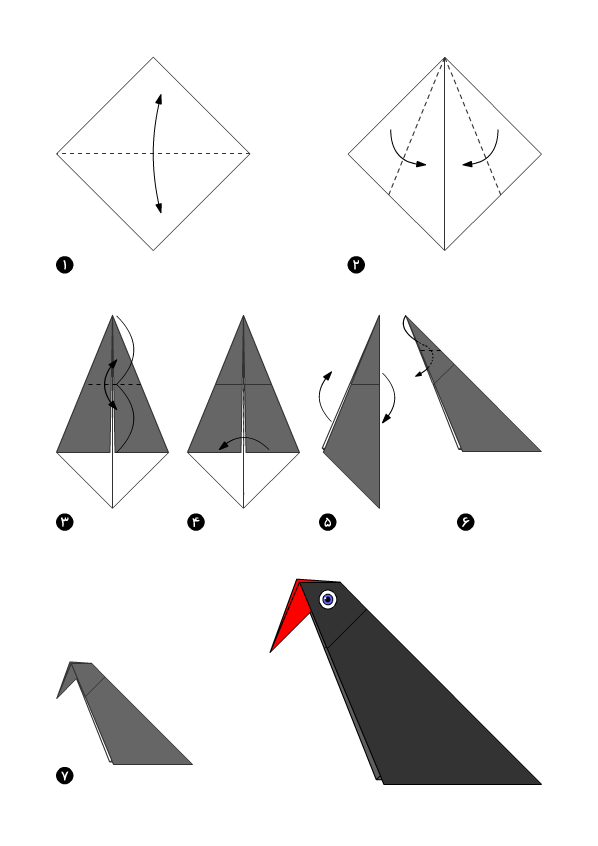 ۱

۲

۳

۴

۵

۶

۷